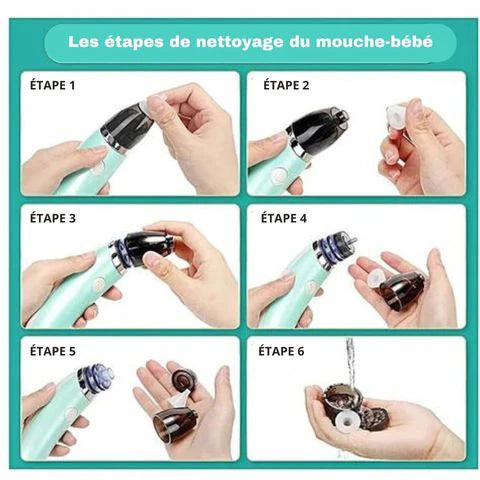 Les étapes de nettoyage du mouche-bébé

ÉTAPE 1

ÉTAPE 2

ÉTAPE 3

ÉTAPE 4

ÉTAPE 5

ÉTAPE 6