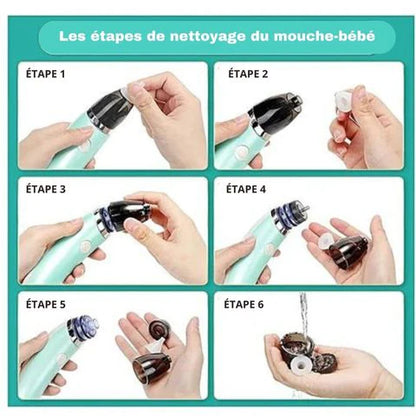 Les étapes de nettoyage du mouche-bébé

ÉTAPE 1

ÉTAPE 2

ÉTAPE 3

ÉTAPE 4

ÉTAPE 5

ÉTAPE 6